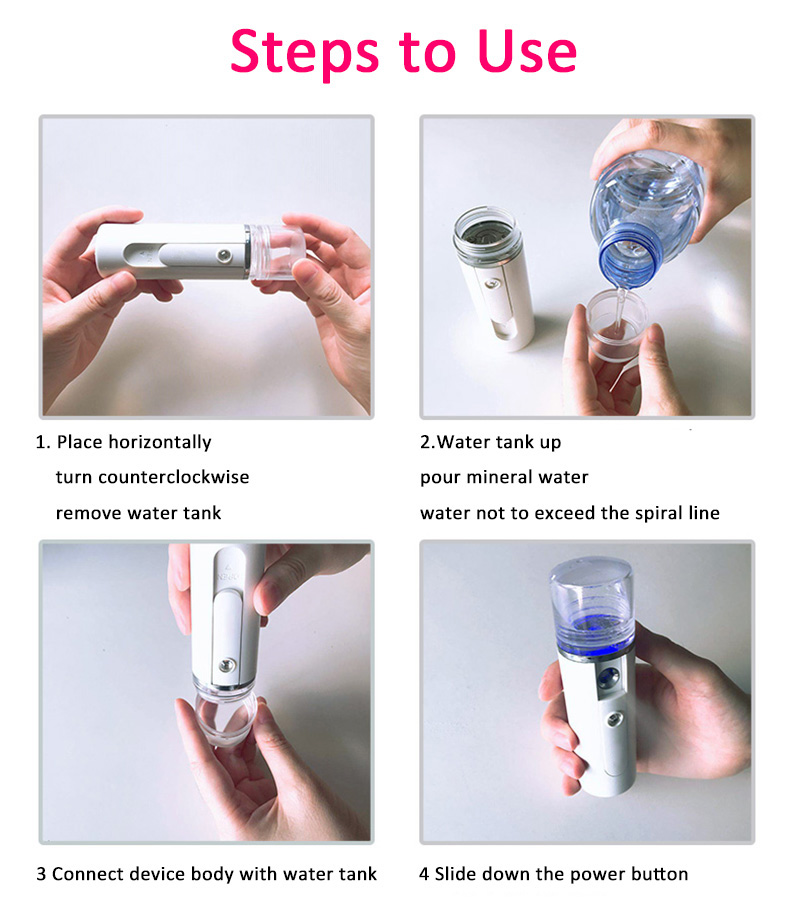 Steps to Use

1. Place horizontally
turn counterclockwise
remove water tank

2.Water tank up
pour mineral water
water not to exceed the spiral line

3 Connect device body with water tank

4 Slide down the power button