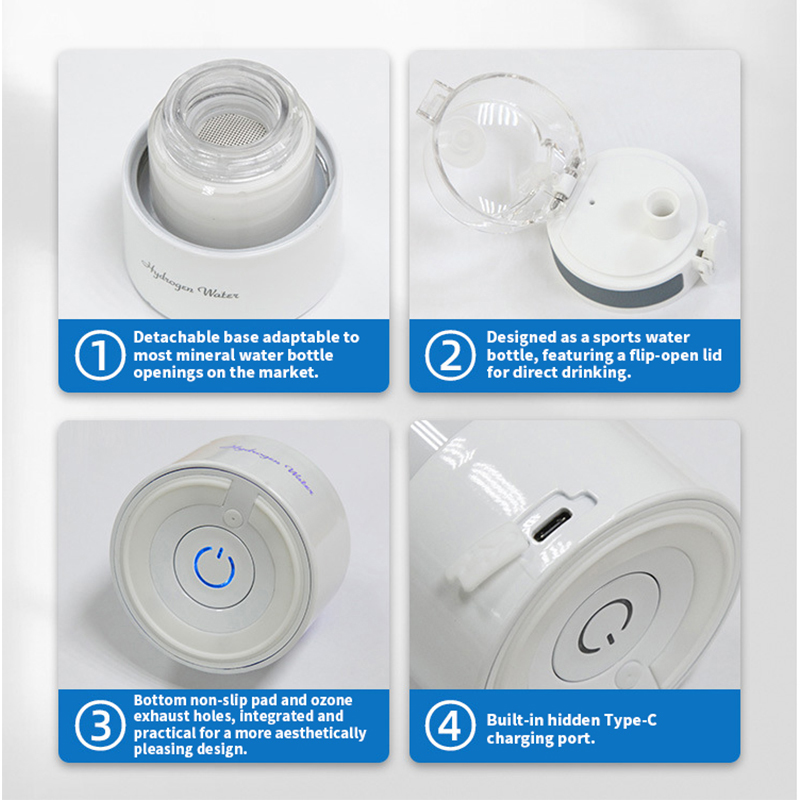 Hydrogen Water

1 Detachable base adaptable to most mineral water bottle openings on the market.

2 Designed as a sports water bottle, featuring a flip-open lid for direct drinking.

Hydrogen Water

3 Bottom non-slip pad and ozone exhaust holes, integrated and practical for a more aesthetically pleasing design.

4 Built-in hidden Type-C charging port.