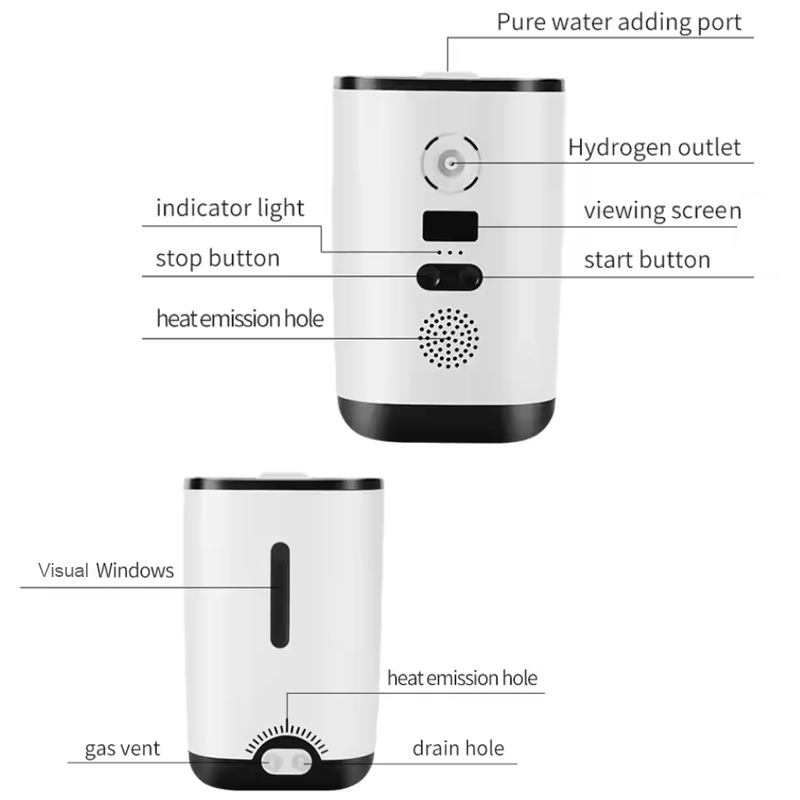 Pure water adding port

Hydrogen outlet

indicator light

viewing screen

stop button

start button

heat emission hole

Visual Windows

heat emission hole

gas vent

drain hole